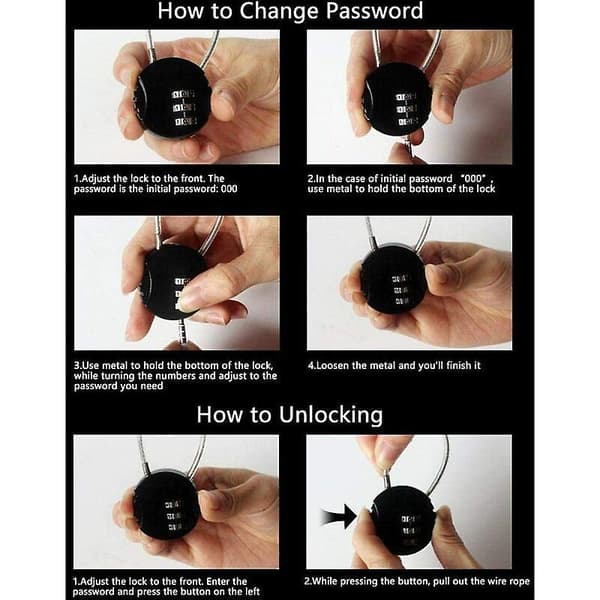 How to Change Password

1.Adjust the lock to the front. The password is the initial password: 000

2.In the case of initial password "000", use metal to hold the bottom of the lock

3.Use metal to hold the bottom of the lock, while turning the numbers and adjust to the password you need

4.Loosen the metal and you'll finish it

How to Unlocking

1.Adjust the lock to the front. Enter the password and press the button on the left

2.While pressing the button, pull out the wire rope