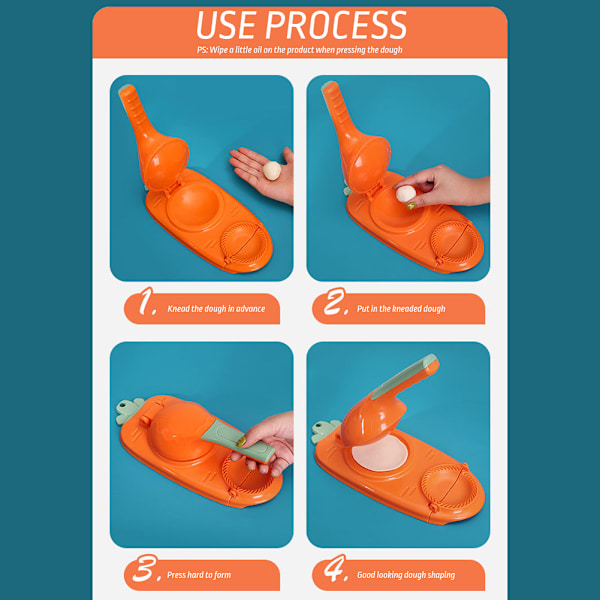 USE PROCESS

PS: Wipe a little oil on the product when pressing the dough

1. Knead the dough in advance

2. Put in the kneaded dough

3. Press hard to form

4. Good looking dough shaping