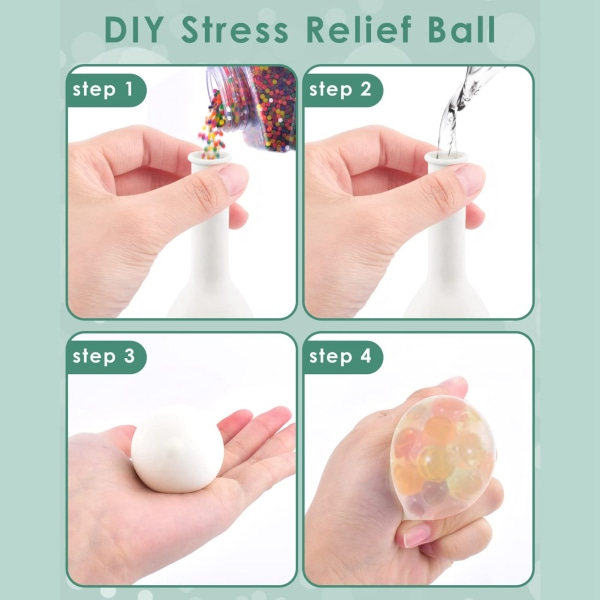 DIY Stress Relief Ball

step 1

step 2

step 3

step 4