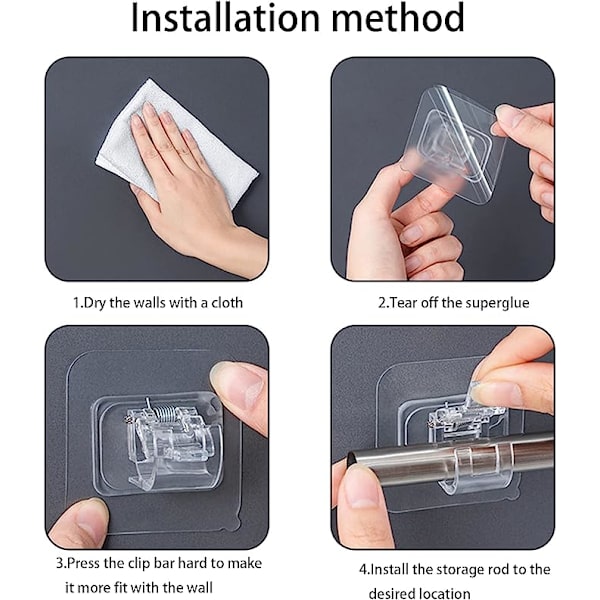 Installation method

1.Dry the walls with a cloth

2.Tear off the superglue

3.Press the clip bar hard to make it more fit with the wall

4.Install the storage rod to the desired location