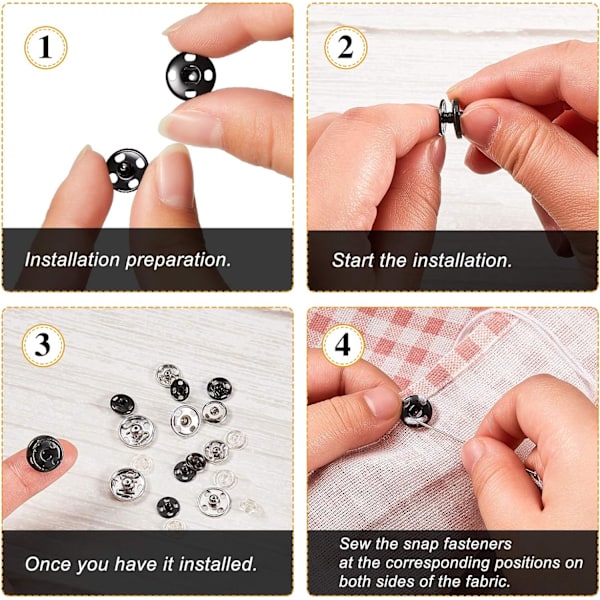 1

Installation preparation.

2

Start the installation.

3

Once you have it installed.

4

Sew the snap fasteners at the corresponding positions on both sides of the fabric.