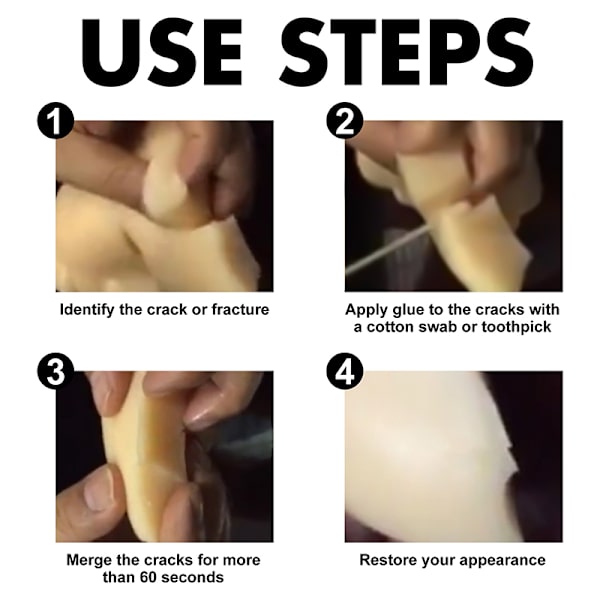 USE STEPS

1

Identify the crack or fracture

2

Apply glue to the cracks with a cotton swab or toothpick

3

Merge the cracks for more than 60 seconds

4

Restore your appearance