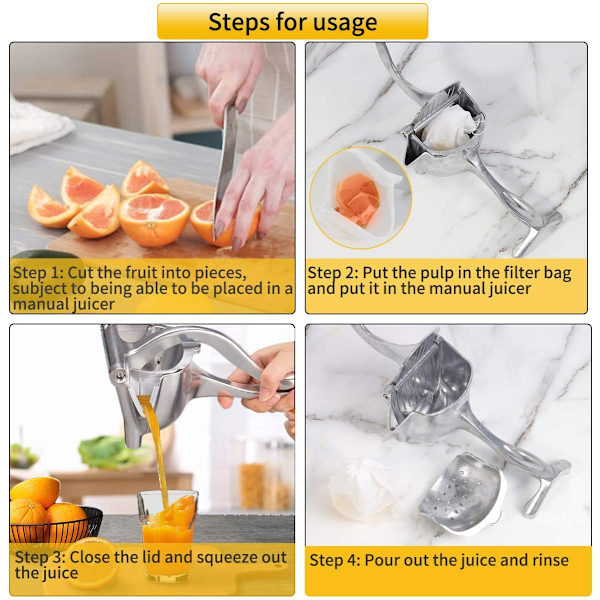 Steps for usage

Step 1: Cut the fruit into pieces, subject to being able to be placed in a manual juicer

Step 2: Put the pulp in the filter bag and put it in the manual juicer

Step 3: Close the lid and squeeze out the juice

Step 4: Pour out the juice and rinse