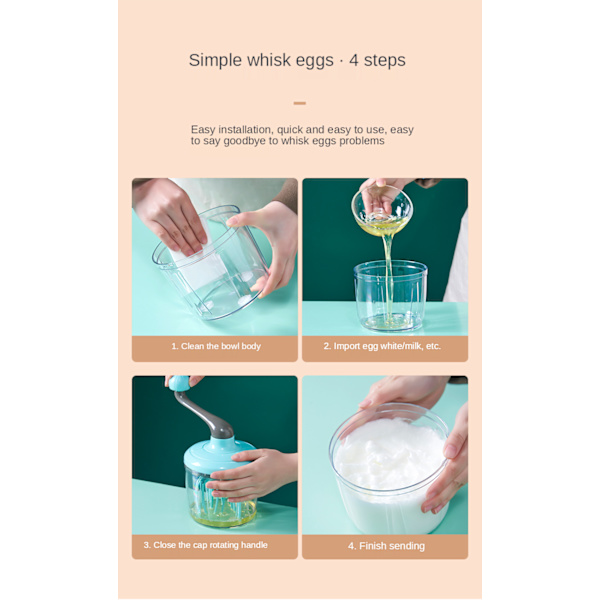 Simple whisk eggs · 4 steps

Easy installation, quick and easy to use, easy to say goodbye to whisk eggs problems

1. Clean the bowl body

2. Import egg white/milk, etc.

3. Close the cap rotating handle

4. Finish sending