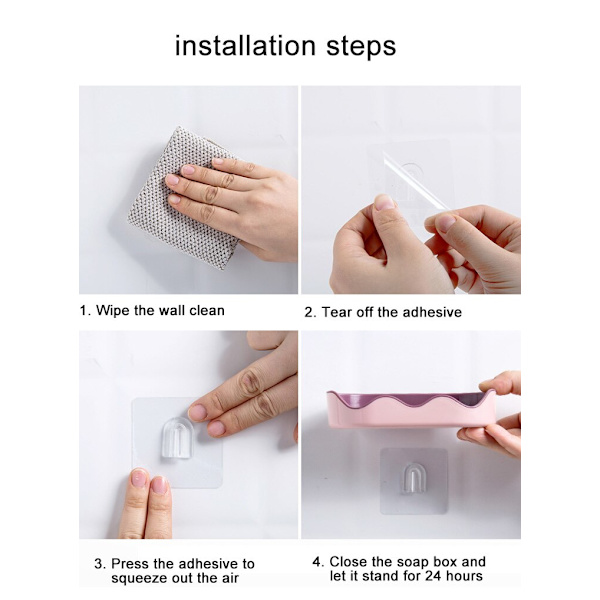 installation steps

1. Wipe the wall clean

2. Tear off the adhesive

3. Press the adhesive to squeeze out the air

4. Close the soap box and let it stand for 24 hours