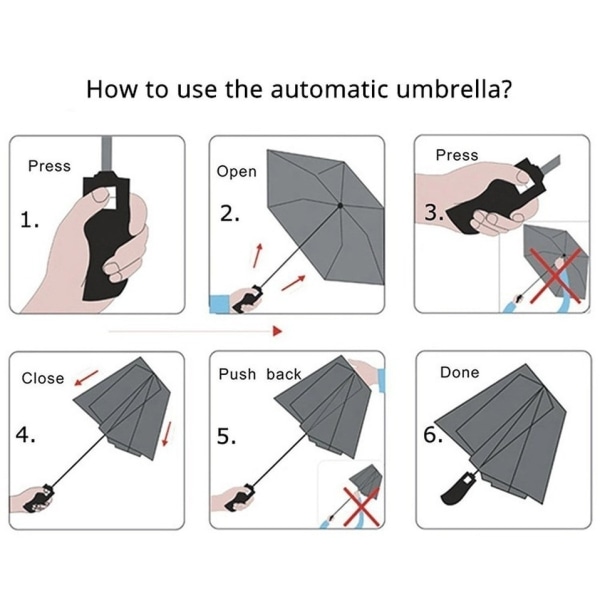 How to use the automatic umbrella?

Press
1.

Open
2.

Press
3.

Close
4.

Push back
5.

Done
6.