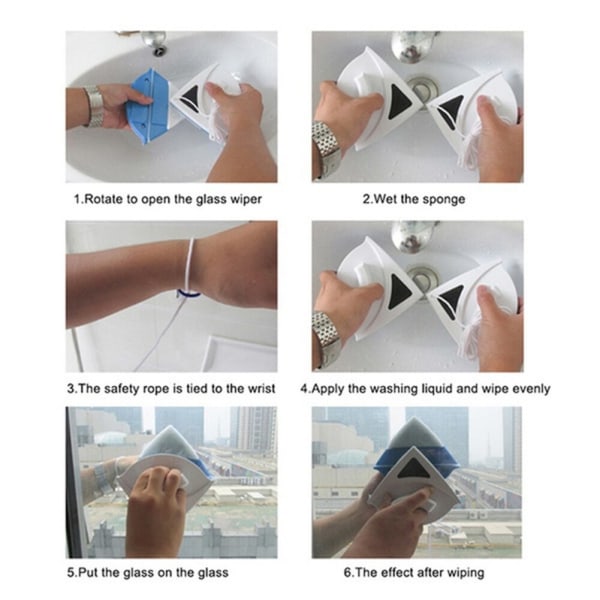 1.Rotate to open the glass wiper

2.Wet the sponge

3.The safety rope is tied to the wrist

4.Apply the washing liquid and wipe evenly

5.Put the glass on the glass

6.The effect after wiping