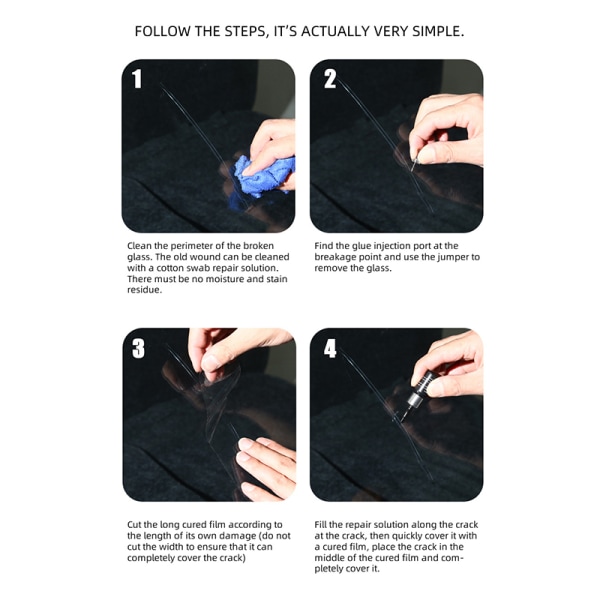 FOLLOW THE STEPS, IT'S ACTUALLY VERY SIMPLE.

1

Clean the perimeter of the broken glass. The old wound can be cleaned with a cotton swab repair solution. There must be no moisture and stain residue.

2

Find the glue injection port at the breakage point and use the jumper to remove the glass.

3

Cut the long cured film according to the length of its own damage (do not cut the width to ensure that it can completely cover the crack)

4

Fill the repair solution along the crack at the crack, then quickly cover it with a cured film, place the crack in the middle of the cured film and completely cover it.