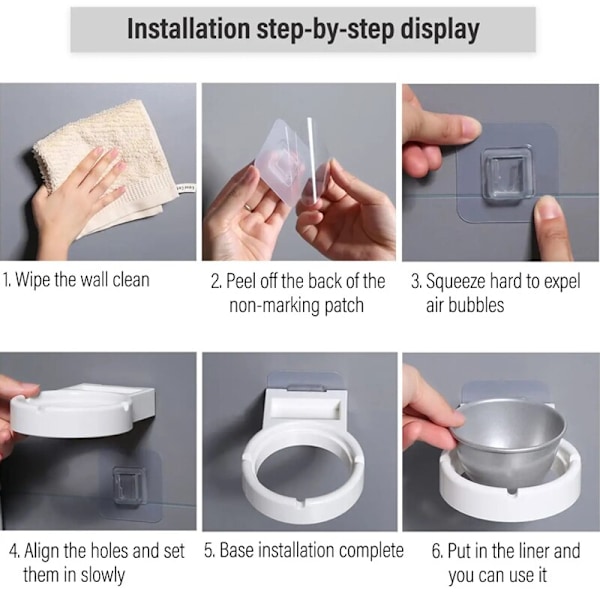 Installation step-by-step display

1. Wipe the wall clean

2. Peel off the back of the non-marking patch

3. Squeeze hard to expel air bubbles

4. Align the holes and set them in slowly

5. Base installation complete

6. Put in the liner and you can use it