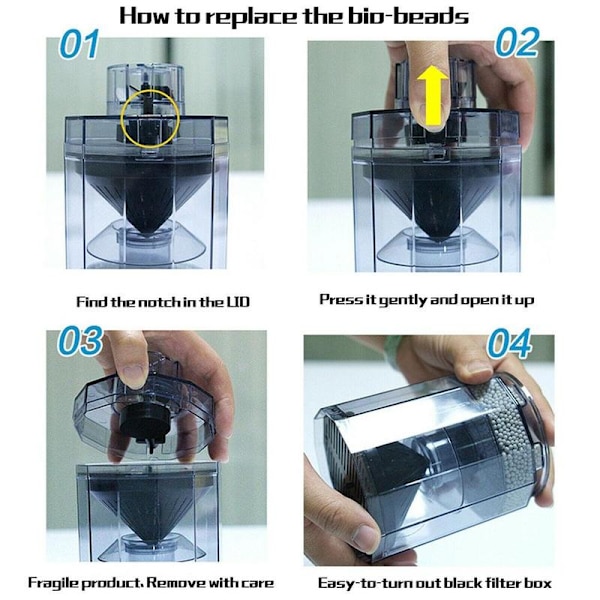 How to replace the bio-beads

01

Find the notch in the LID

02

Press it gently and open it up

03

Fragile product. Remove with care

04

Easy-to-turn out black filter box