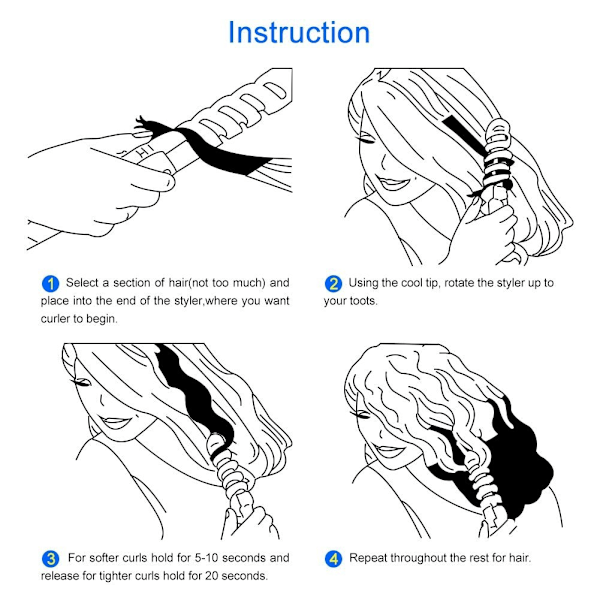 Instruction

HI

1 Select a section of hair(not too much) and place into the end of the styler,where you want curler to begin.

2 Using the cool tip, rotate the styler up to your toots.

3 For softer curls hold for 5-10 seconds and release for tighter curls hold for 20 seconds.

4 Repeat throughout the rest for hair.