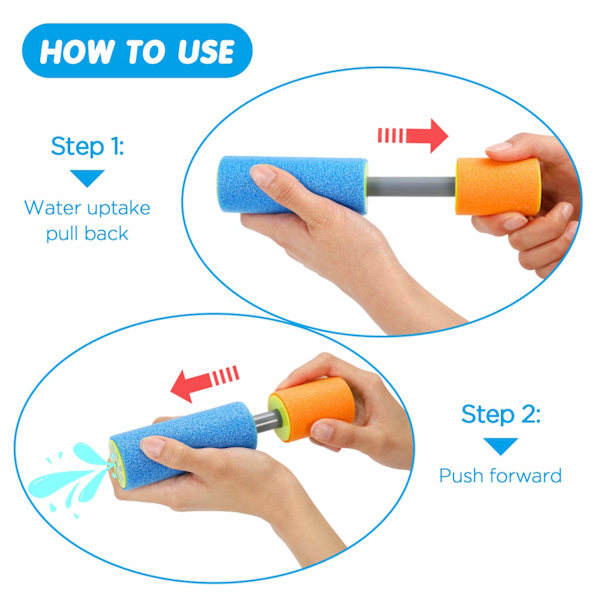 HOW TO USE

Step 1:

Water uptake pull back

Step 2:

Push forward