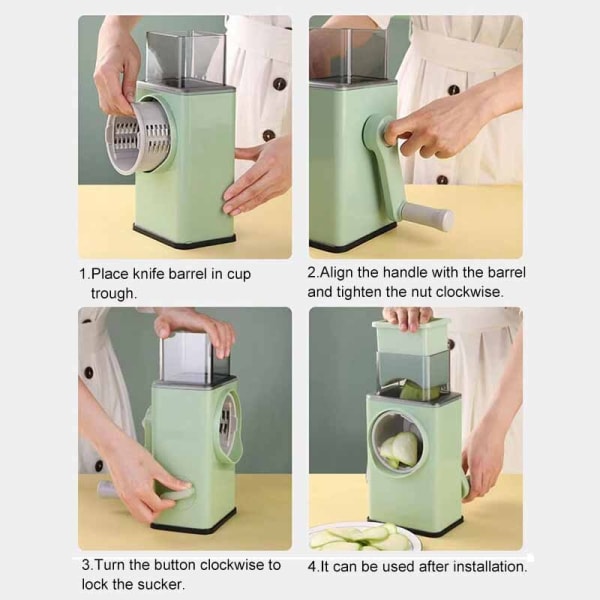 1.Place knife barrel in cup trough.

2.Align the handle with the barrel and tighten the nut clockwise.

3.Turn the button clockwise to lock the sucker.

4.It can be used after installation.