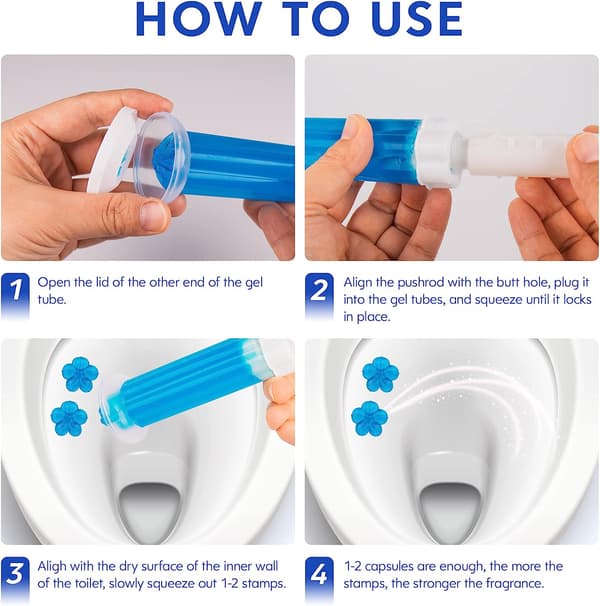 HOW TO USE

1 Open the lid of the other end of the gel tube.

2 Align the pushrod with the butt hole, plug it into the gel tubes, and squeeze until it locks in place.

3 Aligh with the dry surface of the inner wall of the toilet, slowly squeeze out 1-2 stamps.

4 1-2 capsules are enough, the more the stamps, the stronger the fragrance.