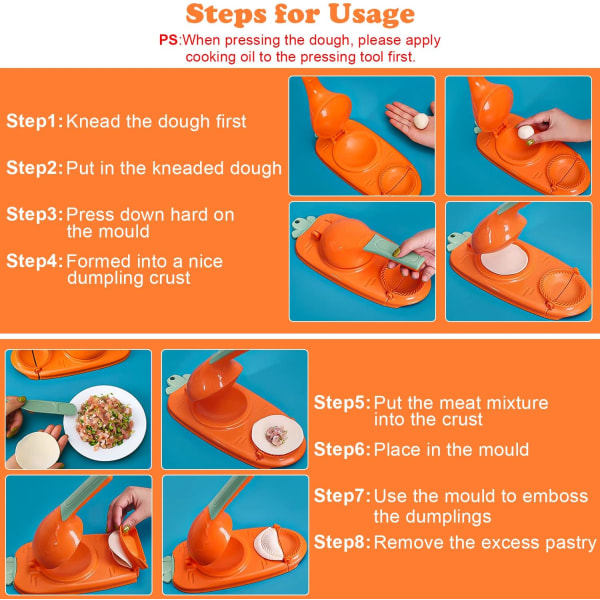 Steps for Usage

PS:When pressing the dough, please apply cooking oil to the pressing tool first.

Step1: Knead the dough first

Step2: Put in the kneaded dough

Step3: Press down hard on the mould

Step4: Formed into a nice dumpling crust

Step5: Put the meat mixture into the crust

Step6: Place in the mould

Step7: Use the mould to emboss the dumplings

Step8: Remove the excess pastry