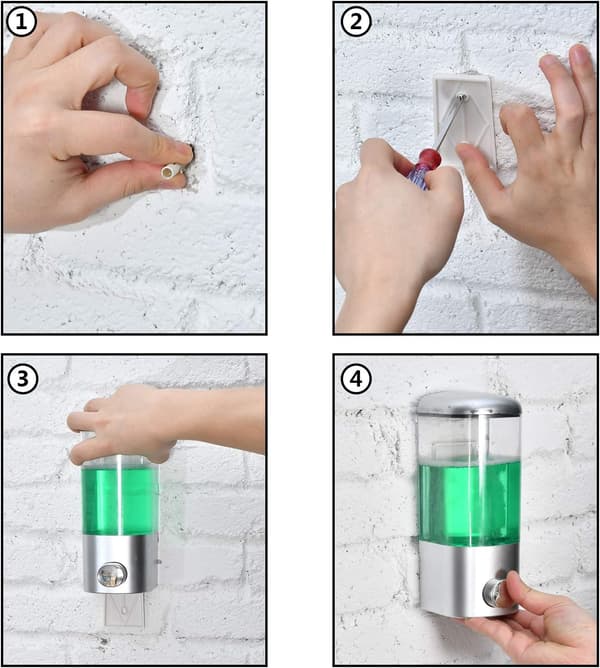 1

2

3

4