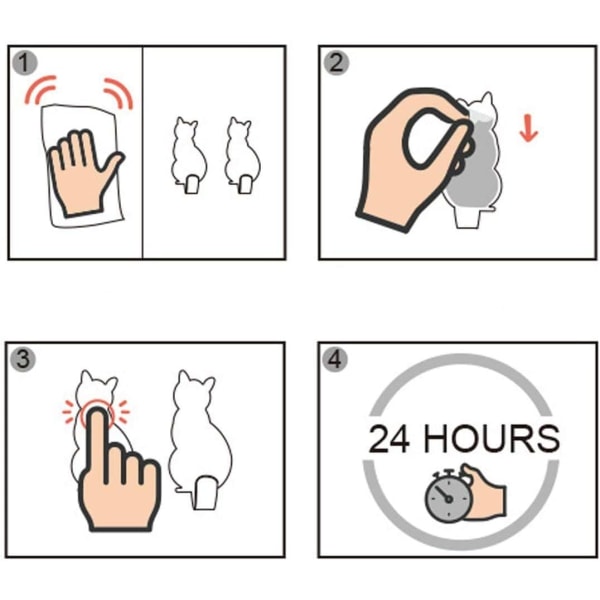 1

2

3

4

24 HOURS