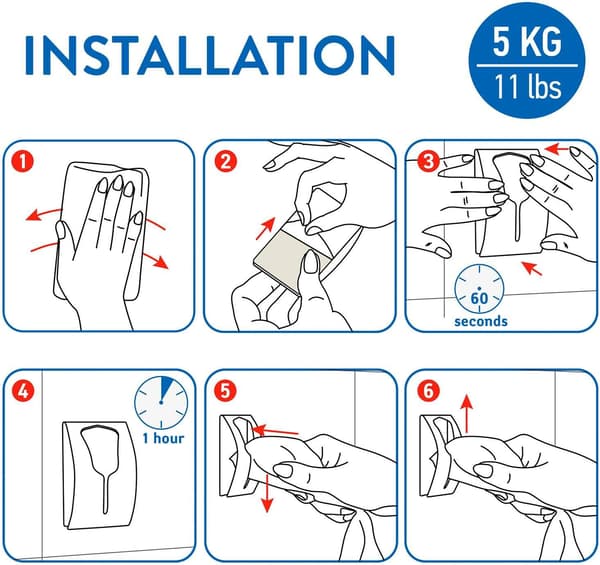 INSTALLATION

5 KG
11 lbs

1

2

3

60
seconds

4

1 hour

5

6