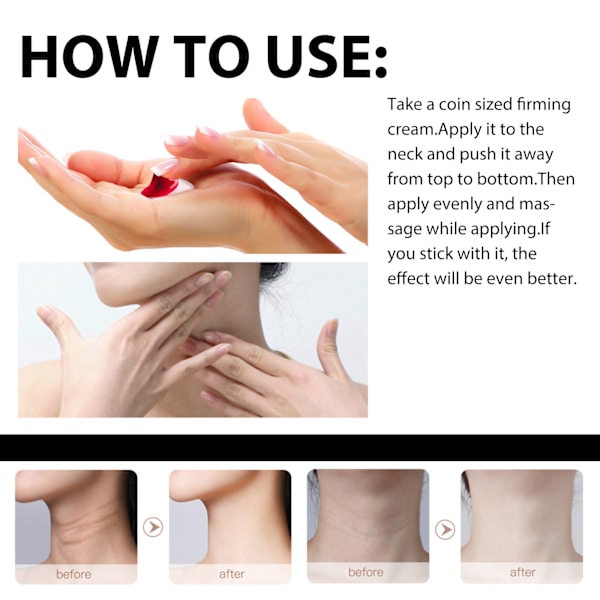 HOW TO USE:

Take a coin sized firming cream.Apply it to the neck and push it away from top to bottom.Then apply evenly and massage while applying.If you stick with it, the effect will be even better.

before

after

before

after