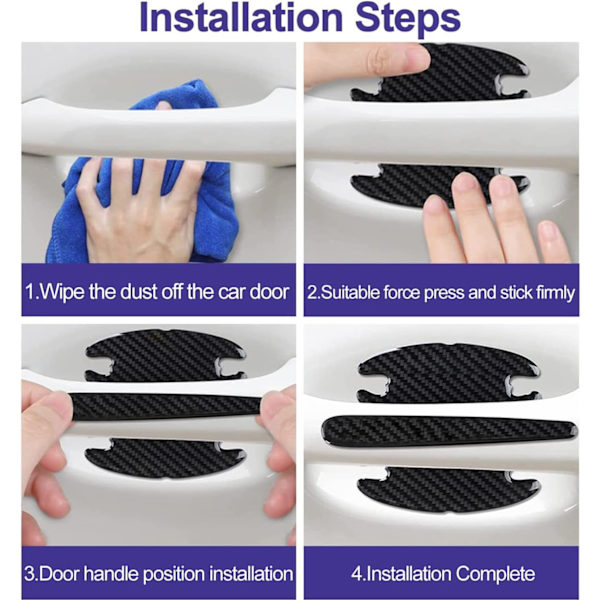 Installation Steps

1.Wipe the dust off the car door

2.Suitable force press and stick firmly

3.Door handle position installation

4.Installation Complete