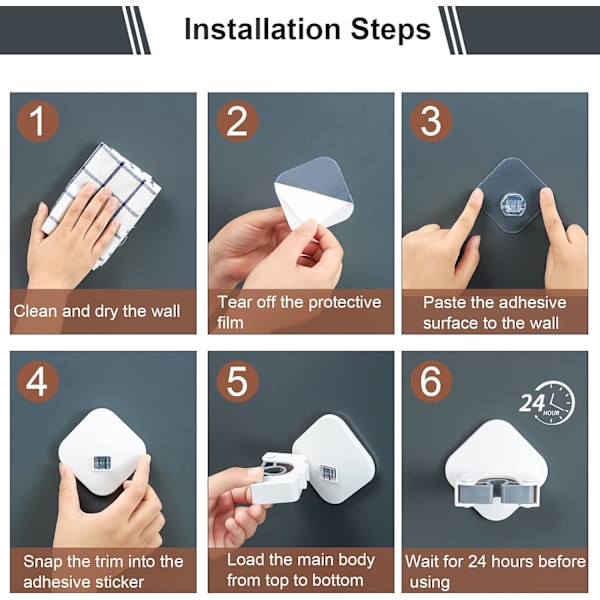 Installation Steps

1
Clean and dry the wall

2
Tear off the protective film

3
Paste the adhesive surface to the wall

4
Snap the trim into the adhesive sticker

5
Load the main body from top to bottom

6
24 HOUR
Wait for 24 hours before using