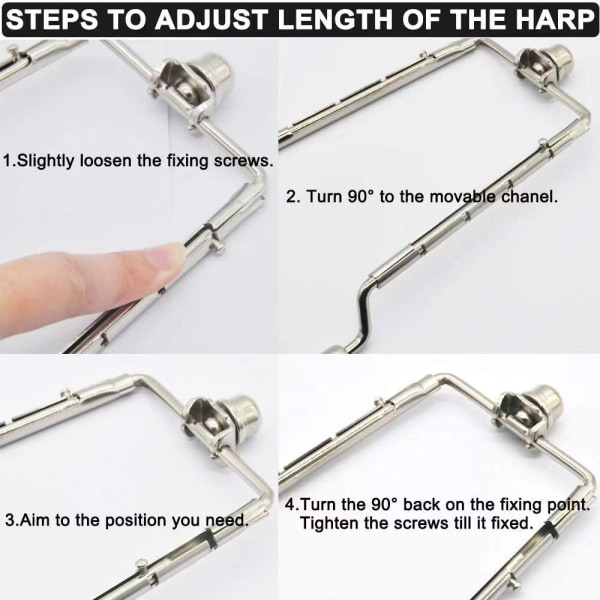 STEPS TO ADJUST LENGTH OF THE HARP

1.Slightly loosen the fixing screws.

2. Turn 90° to the movable chanel.

3.Aim to the position you need.

4.Turn the 90° back on the fixing point. Tighten the screws till it fixed.