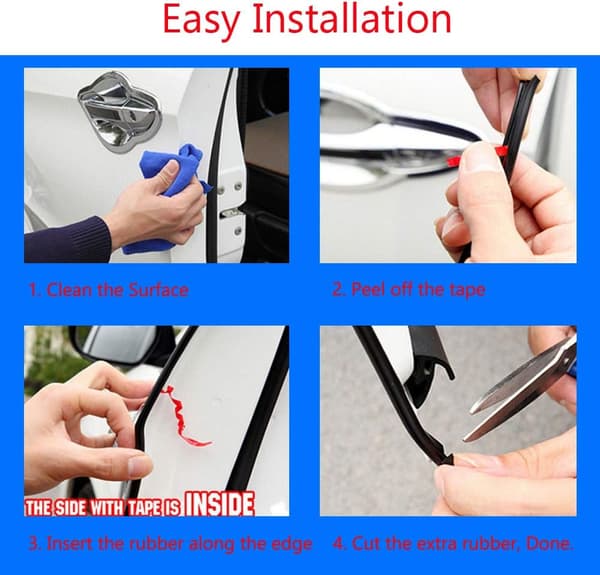 Easy Installation

1. Clean the Surface

2. Peel off the tape

THE SIDE WITH TAPE IS INSIDE

3. Insert the rubber along the edge

4. Cut the extra rubber, Done.