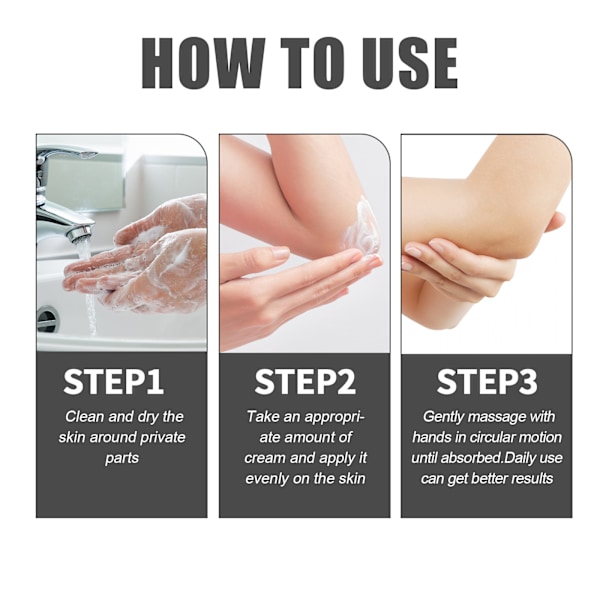 HOW TO USE

STEP1

Clean and dry the skin around private parts

STEP2

Take an appropriate amount of cream and apply it evenly on the skin

STEP3

Gently massage with hands in circular motion until absorbed.Daily use can get better results