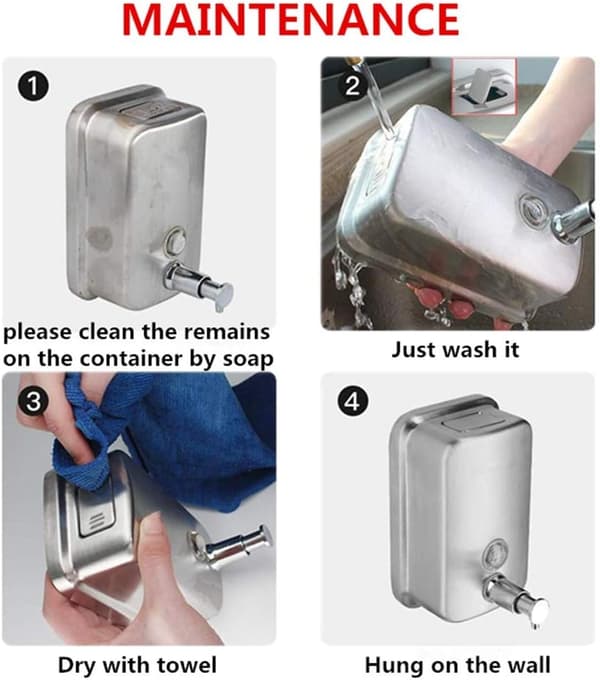 MAINTENANCE

1

please clean the remains on the container by soap

2

Just wash it

3

Dry with towel

4

Hung on the wall