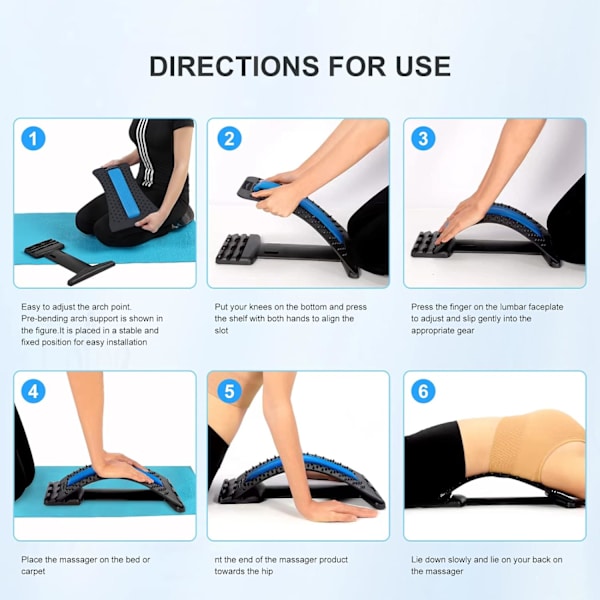 DIRECTIONS FOR USE

1

Easy to adjust the arch point. Pre-bending arch support is shown in the figure.It is placed in a stable and fixed position for easy installation

2

Put your knees on the bottom and press the shelf with both hands to align the slot

3

Press the finger on the lumbar faceplate to adjust and slip gently into the appropriate gear

4

Place the massager on the bed or carpet

5

nt the end of the massager product towards the hip

6

Lie down slowly and lie on your back on the massager