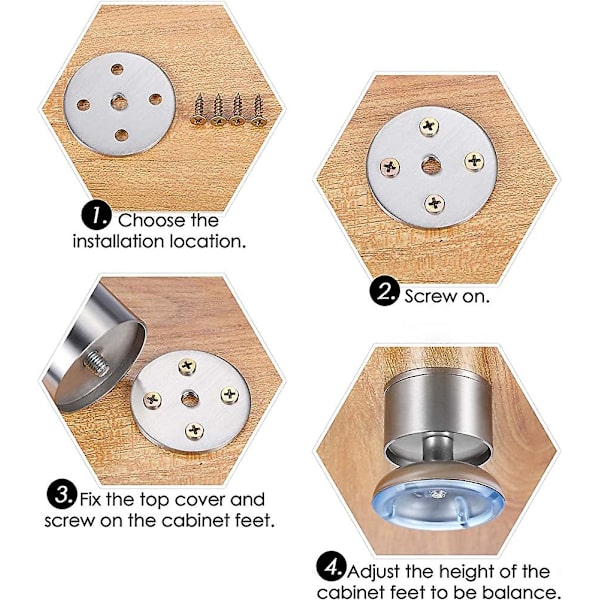 1. Choose the installation location.

2. Screw on.

3. Fix the top cover and screw on the cabinet feet.

4. Adjust the height of the cabinet feet to be balance.