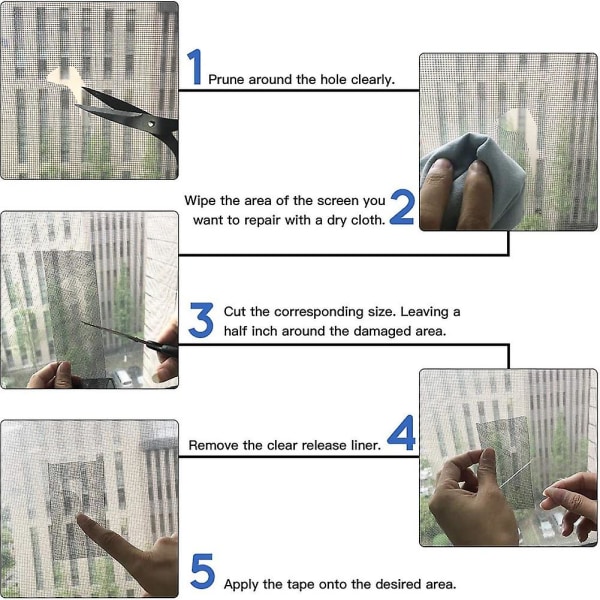 1 Prune around the hole clearly.

Wipe the area of the screen you want to repair with a dry cloth. 2

3 Cut the corresponding size. Leaving a half inch around the damaged area.

Remove the clear release liner. 4

5 Apply the tape onto the desired area.