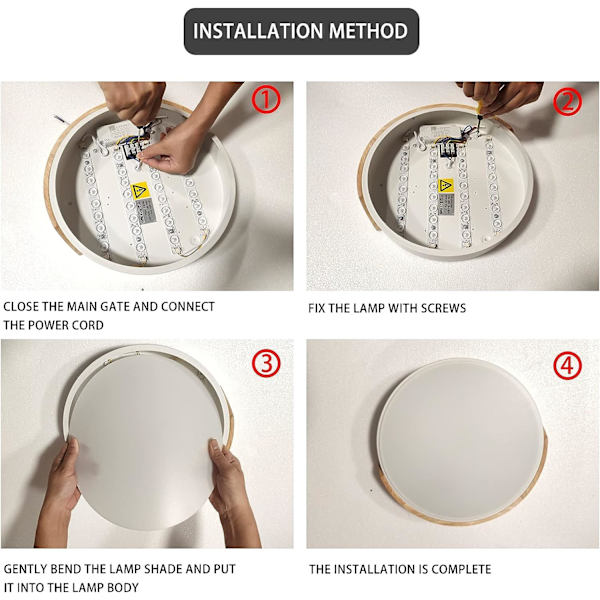 INSTALLATION METHOD

①

CLOSE THE MAIN GATE AND CONNECT THE POWER CORD

②

FIX THE LAMP WITH SCREWS

③

GENTLY BEND THE LAMP SHADE AND PUT IT INTO THE LAMP BODY

④

THE INSTALLATION IS COMPLETE