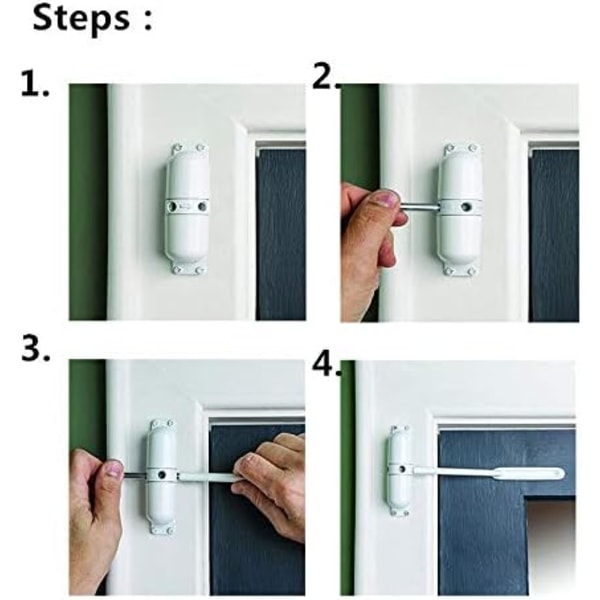 Steps :

1.

2.

3.

4.