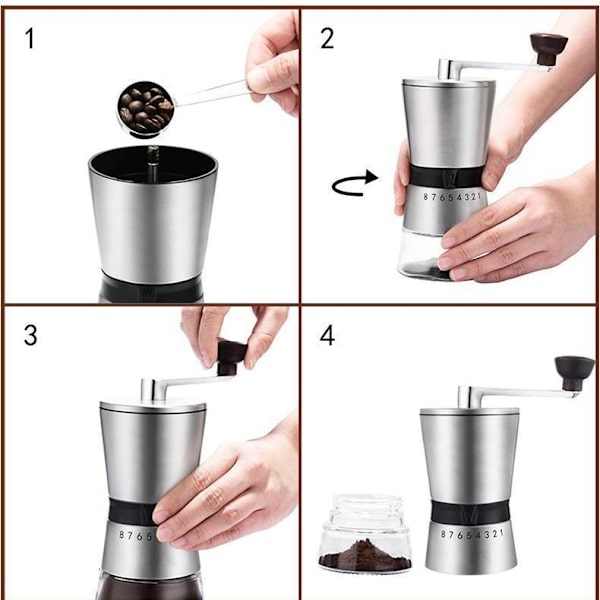 1

2

8 7 6 5 4 3 2 1

3

8 7 6 5

4

8 7 6 5 4 3 2 1