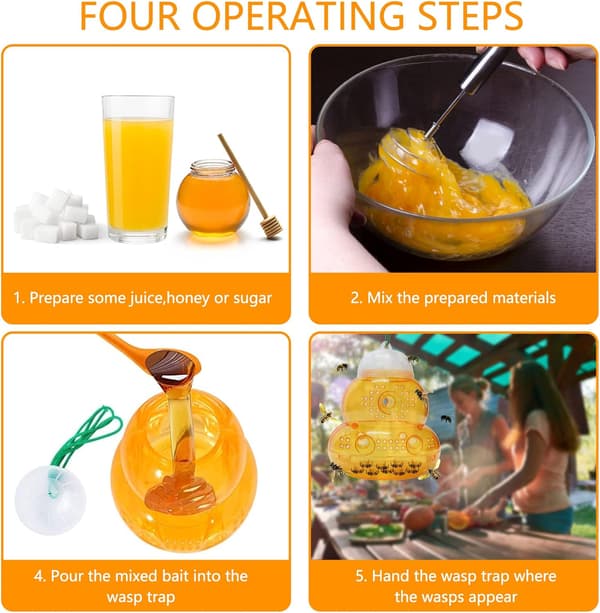 FOUR OPERATING STEPS

1. Prepare some juice,honey or sugar

2. Mix the prepared materials

4. Pour the mixed bait into the wasp trap

5. Hand the wasp trap where the wasps appear