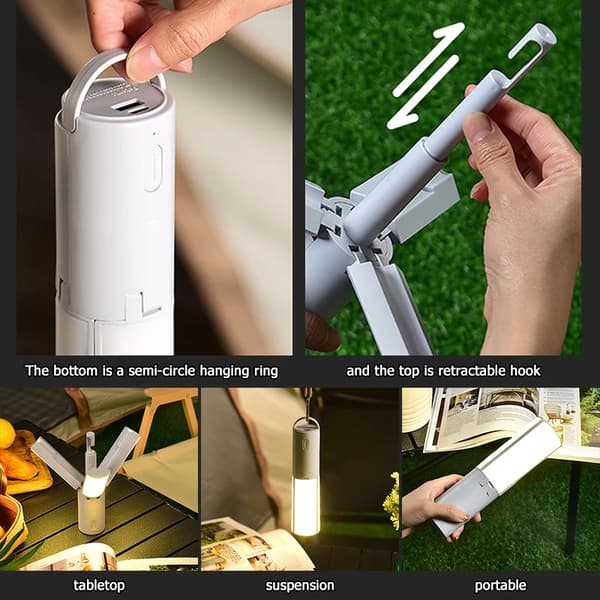 The bottom is a semi-circle hanging ring

and the top is retractable hook

tabletop

suspension

portable