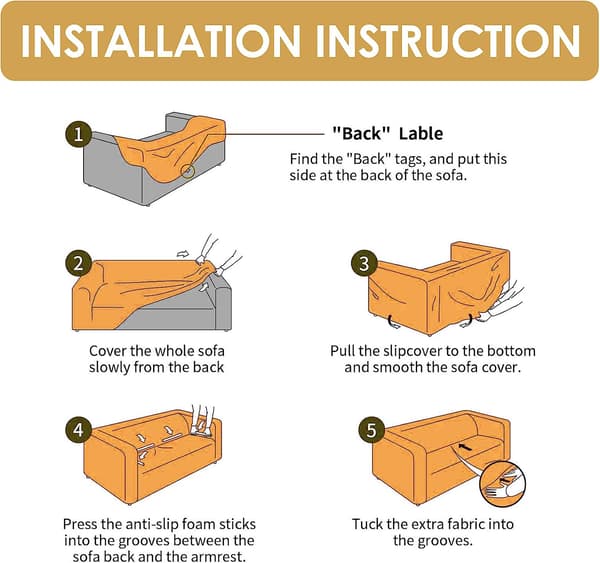 INSTALLATION INSTRUCTION

1

"Back" Lable

Find the "Back" tags, and put this side at the back of the sofa.

2

Cover the whole sofa slowly from the back

3

Pull the slipcover to the bottom and smooth the sofa cover.

4

Press the anti-slip foam sticks into the grooves between the sofa back and the armrest.

5

Tuck the extra fabric into the grooves.