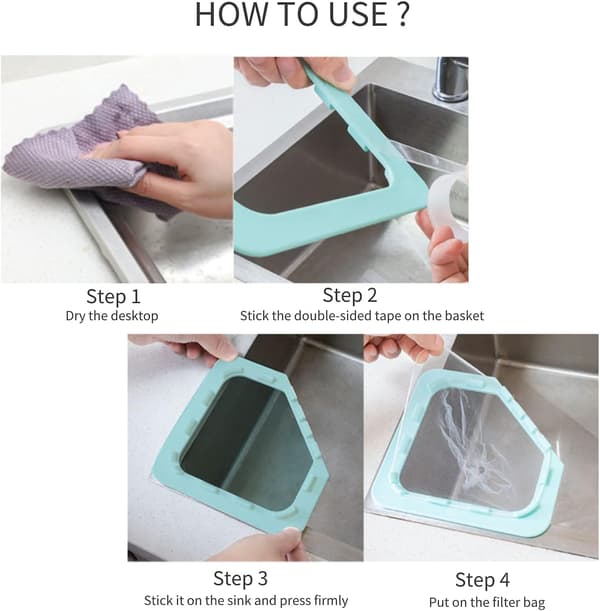 HOW TO USE ?

Step 1
Dry the desktop

Step 2
Stick the double-sided tape on the basket

Step 3
Stick it on the sink and press firmly

Step 4
Put on the filter bag