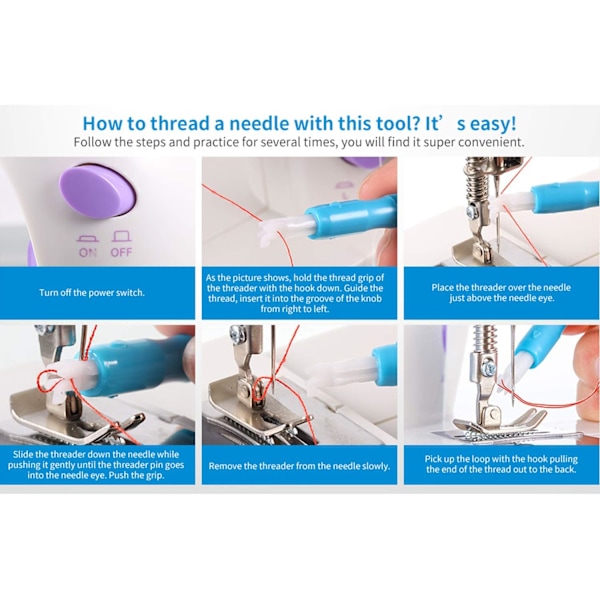 How to thread a needle with this tool? It’ s easy!
Follow the steps and practice for several times, you will find it super convenient.

ON OFF

Turn off the power switch.

As the picture shows, hold the thread grip of the threader with the hook down. Guide the thread, insert it into the groove of the knob from right to left.

Place the threader over the needle just above the needle eye.

Slide the threader down the needle while pushing it gently until the threader pin goes into the needle eye. Push the grip.

Remove the threader from the needle slowly.

Pick up the loop with the hook pulling the end of the thread out to the back.