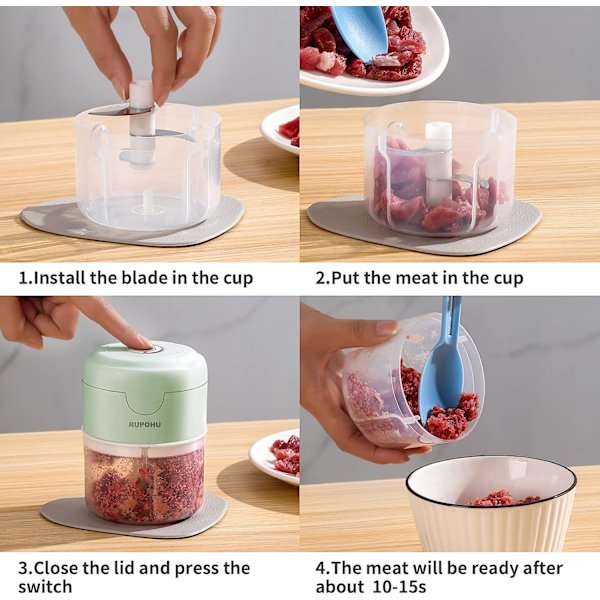 1.Install the blade in the cup

2.Put the meat in the cup

RUPOHU

3.Close the lid and press the switch

4.The meat will be ready after about 10-15s