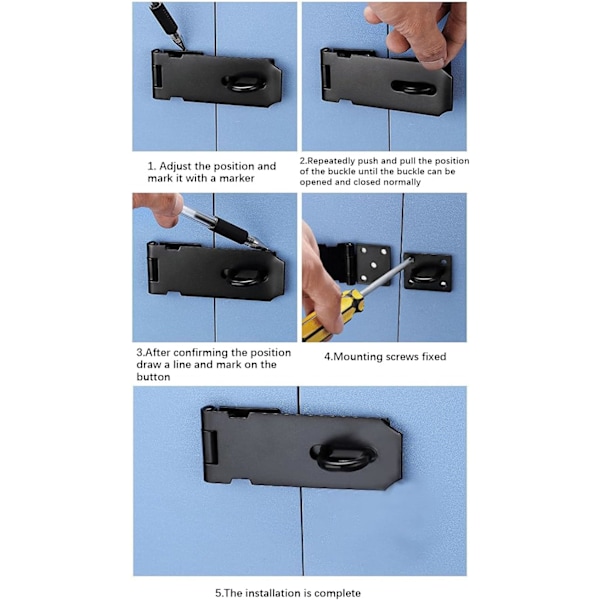 1. Adjust the position and mark it with a marker

2.Repeatedly push and pull the position of the buckle until the buckle can be opened and closed normally

3.After confirming the position draw a line and mark on the button

4.Mounting screws fixed

5.The installation is complete