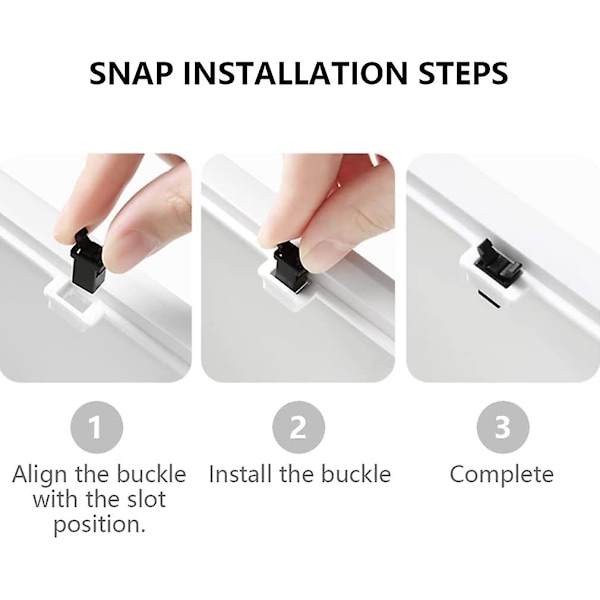 SNAP INSTALLATION STEPS

1

Align the buckle with the slot position.

2

Install the buckle

3

Complete