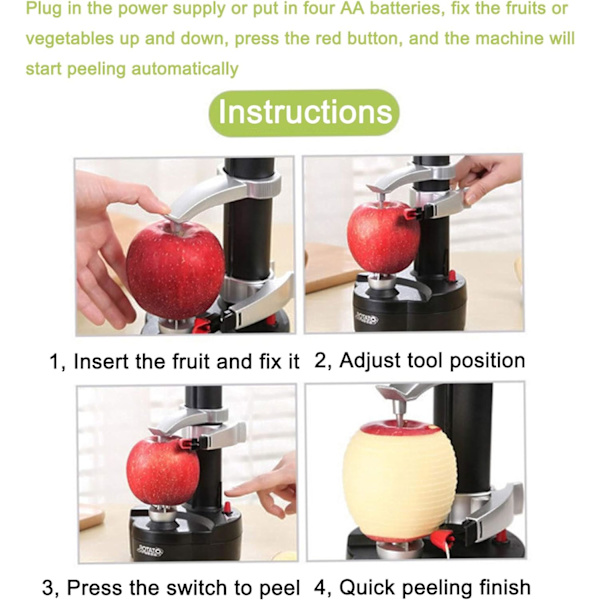 Plug in the power supply or put in four AA batteries, fix the fruits or vegetables up and down, press the red button, and the machine will start peeling automatically

Instructions

1, Insert the fruit and fix it

2, Adjust tool position

3, Press the switch to peel

4, Quick peeling finish