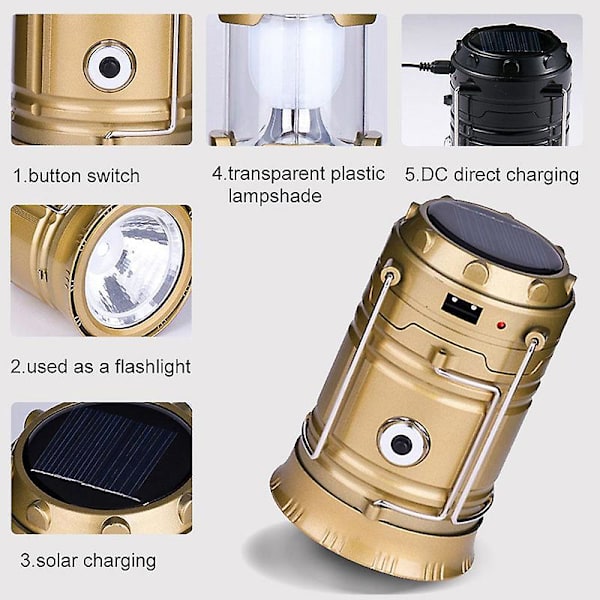 1.button switch

4.transparent plastic lampshade

5.DC direct charging

2.used as a flashlight

3.solar charging