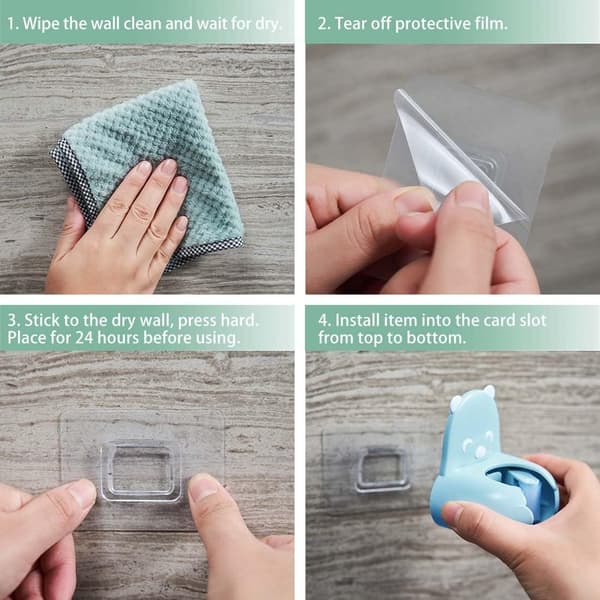 1. Wipe the wall clean and wait for dry.

2. Tear off protective film.

3. Stick to the dry wall, press hard. Place for 24 hours before using.

4. Install item into the card slot from top to bottom.