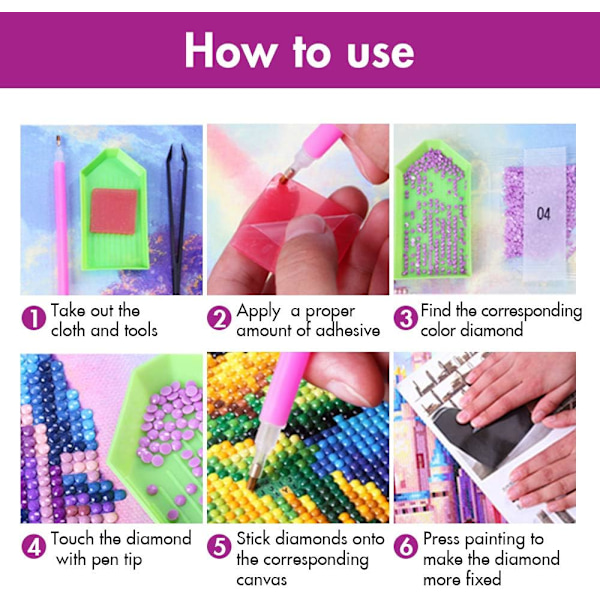 How to use

04

1 Take out the cloth and tools

2 Apply a proper amount of adhesive

3 Find the corresponding color diamond

4 Touch the diamond with pen tip

5 Stick diamonds onto the corresponding canvas

6 Press painting to make the diamond more fixed