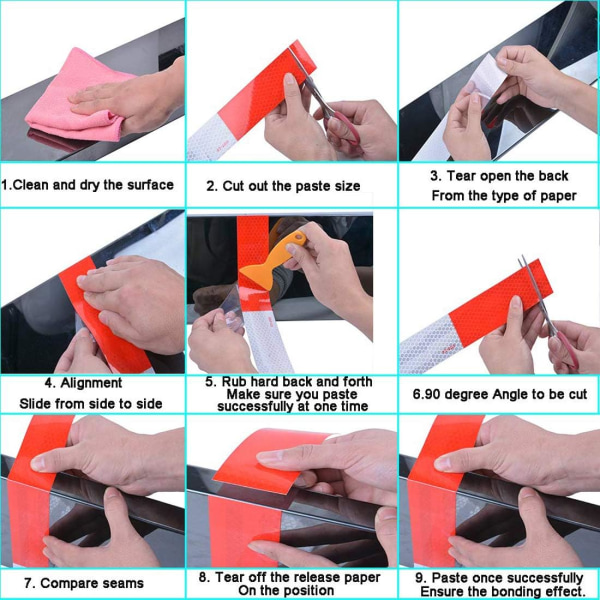 1.Clean and dry the surface

2. Cut out the paste size

3. Tear open the back
From the type of paper

4. Alignment
Slide from side to side

5. Rub hard back and forth
Make sure you paste successfully at one time

6.90 degree Angle to be cut

7. Compare seams

8. Tear off the release paper
On the position

9. Paste once successfully
Ensure the bonding effect.