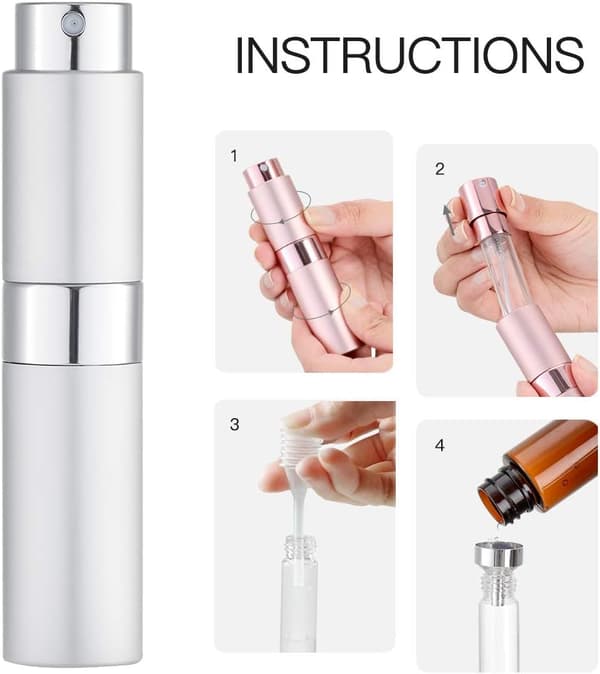 INSTRUCTIONS

1

2

3

4