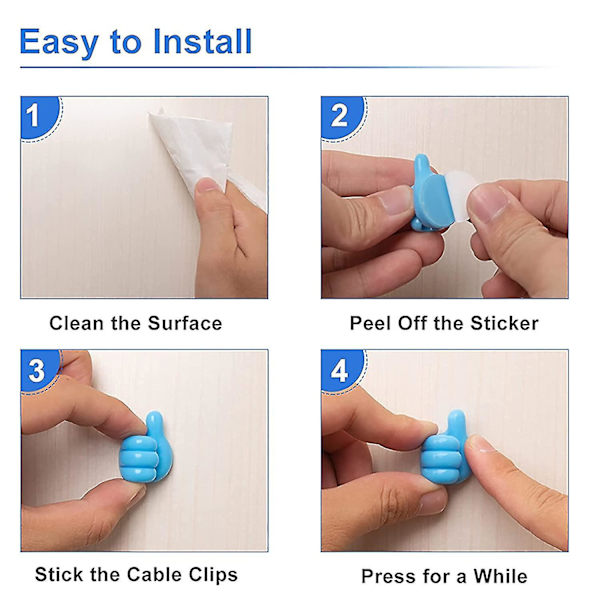 Easy to Install

1

Clean the Surface

2

Peel Off the Sticker

3

Stick the Cable Clips

4

Press for a While